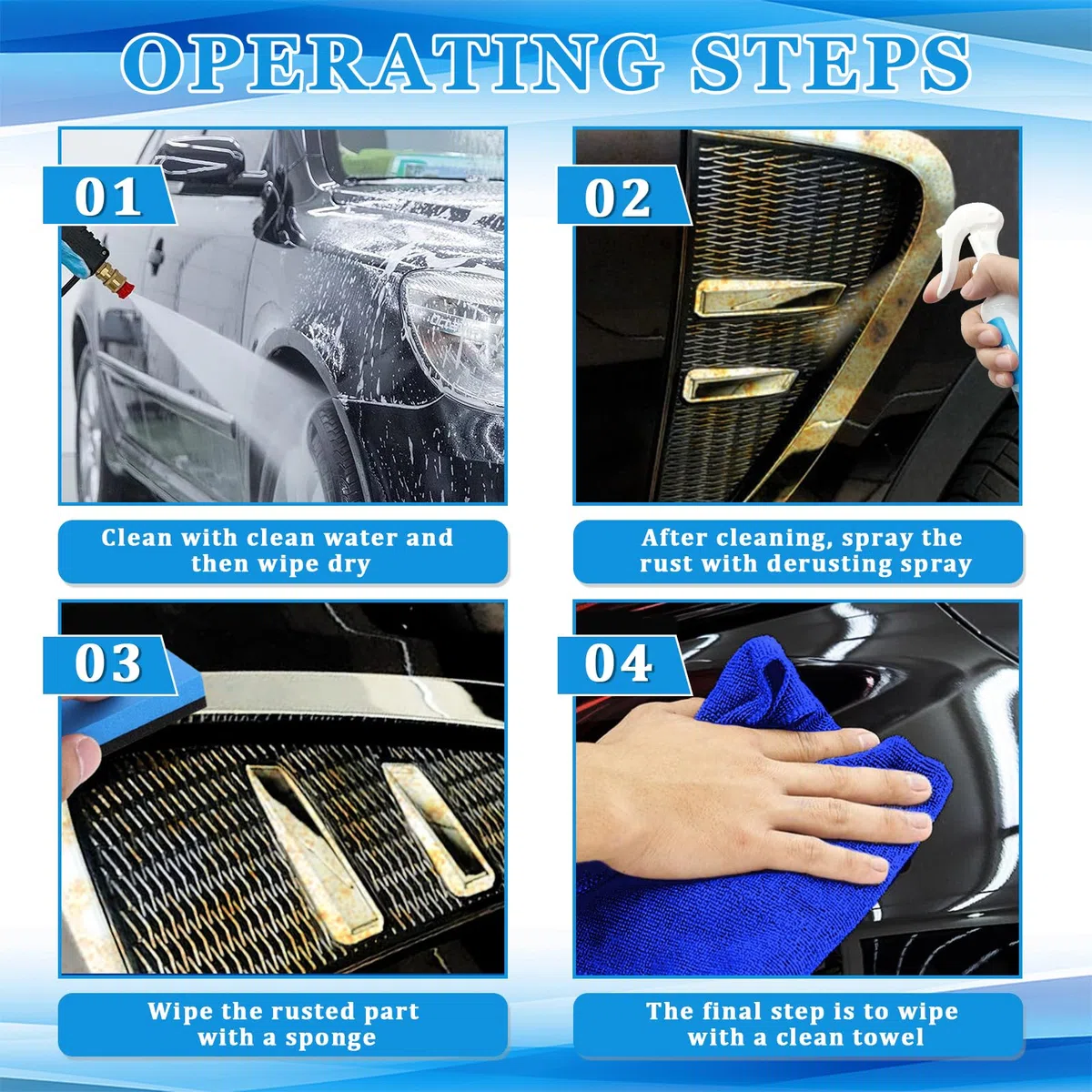 OPERATING STEPS

01

Clean with clean water and then wipe dry

02

After cleaning, spray the rust with derusting spray

03

Wipe the rusted part with a sponge

04

The final step is to wipe with a clean towel