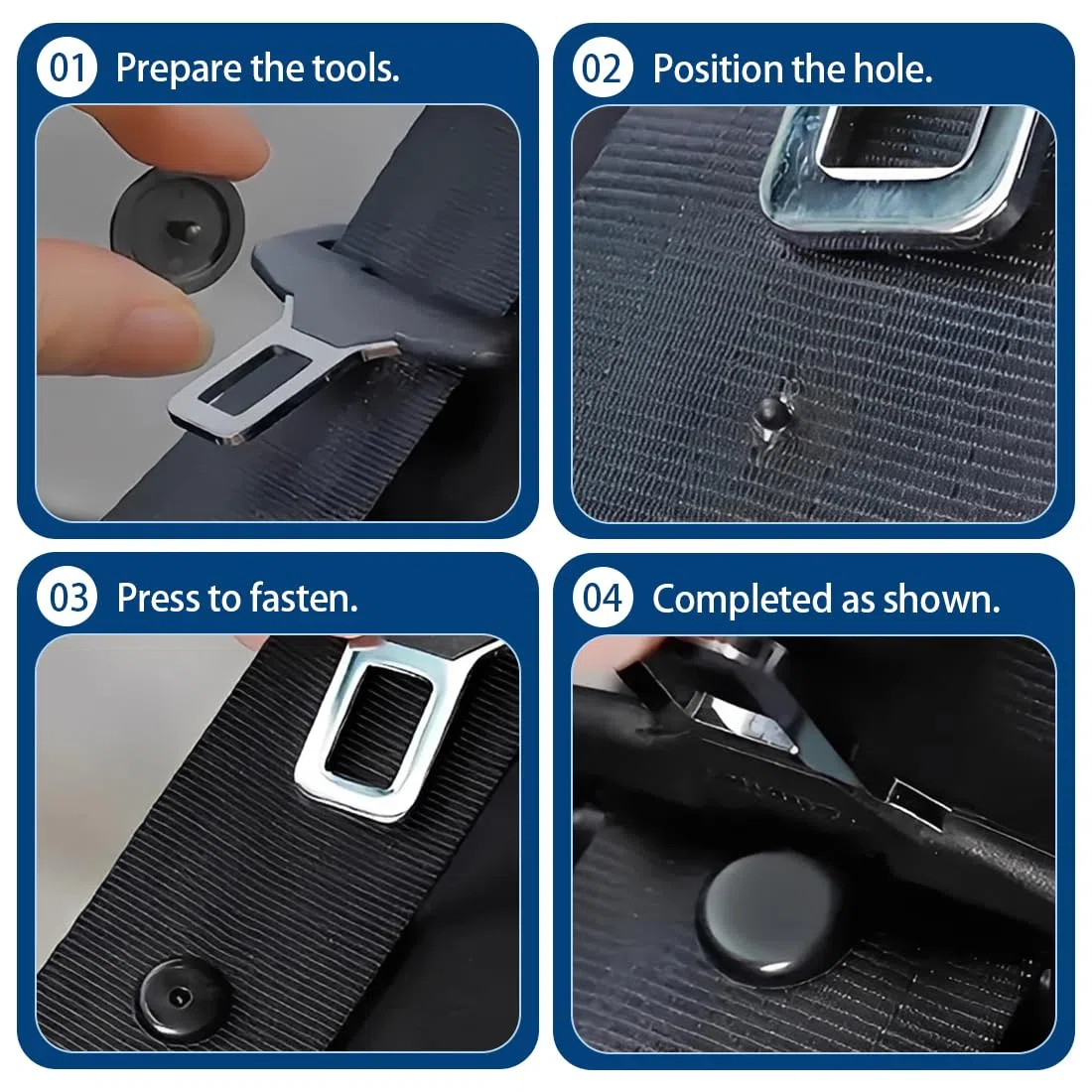 01 Prepare the tools.

02 Position the hole.

03 Press to fasten.

04 Completed as shown.