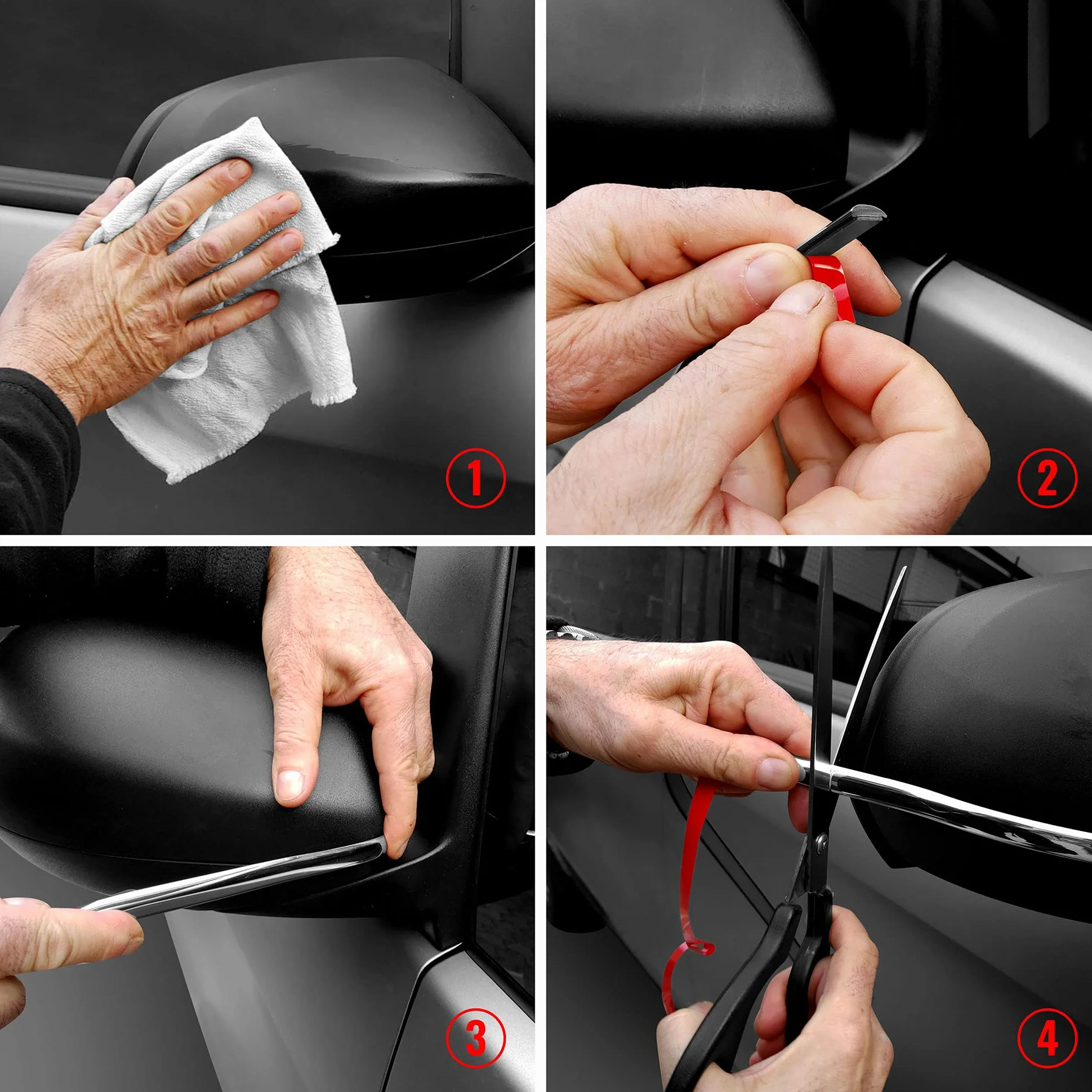 1

2

3

4